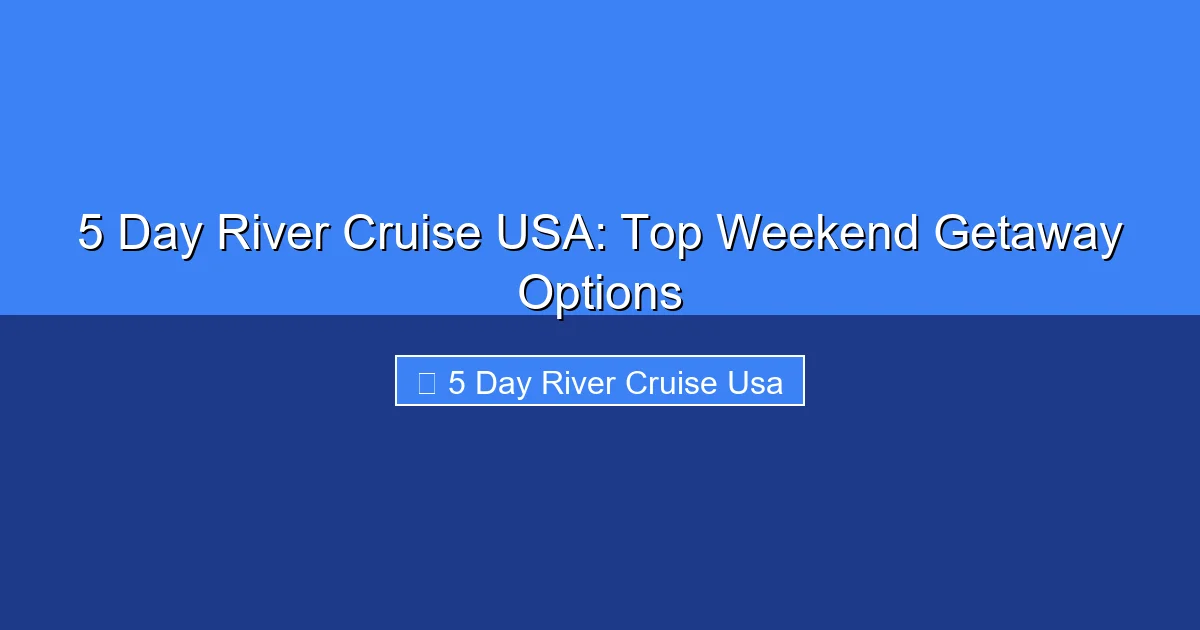 5 Day River Cruise USA: Top Weekend Getaway Options

5 Day River Cruise Usa